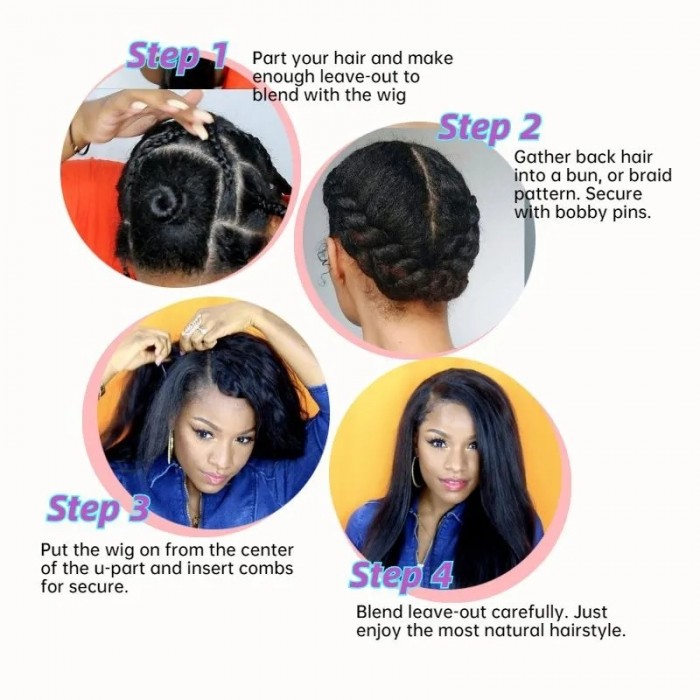 Step 1
Part your hair and make enough leave-out to blend with the wig

Step 2
Gather back hair into a bun, or braid pattern. Secure with bobby pins.

Step 3
Put the wig on from the center of the u-part and insert combs for secure.

Step 4
Blend leave-out carefully. Just enjoy the most natural hairstyle.