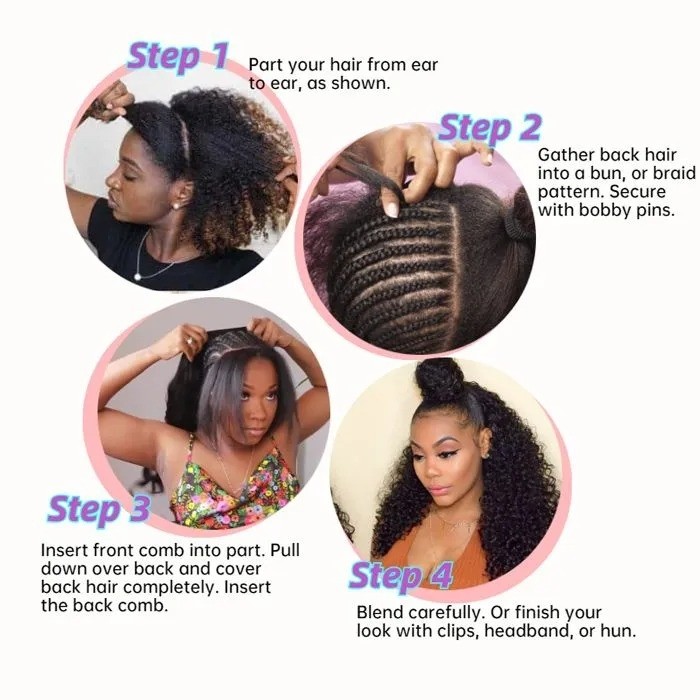 Step 1
Part your hair from ear to ear, as shown.

Step 2
Gather back hair into a bun, or braid pattern. Secure with bobby pins.

Step 3
Insert front comb into part. Pull down over back and cover back hair completely. Insert the back comb.

Step 4
Blend carefully. Or finish your look with clips, headband, or hun.